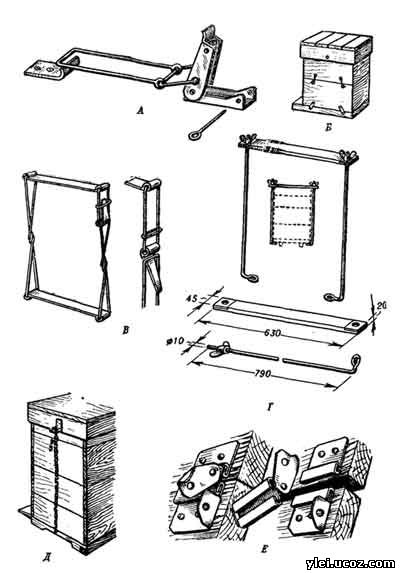 А

Б

В

45

20

630

ø10

790

Г

Д

Е

ylei.ucoz.com